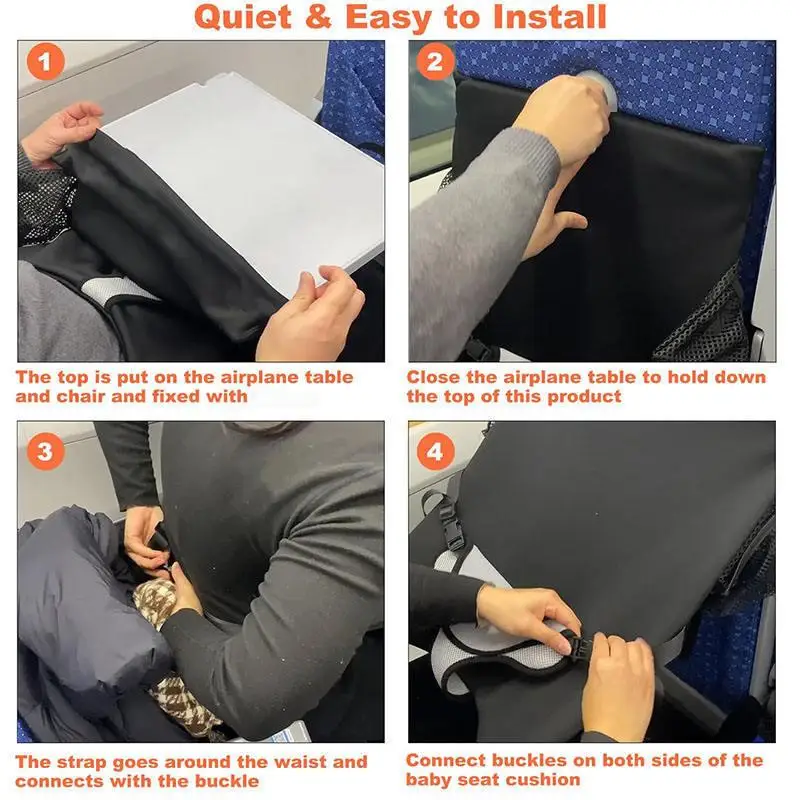 Quiet & Easy to Install

1

The top is put on the airplane table and chair and fixed with

2

Close the airplane table to hold down the top of this product

3

The strap goes around the waist and connects with the buckle

4

Connect buckles on both sides of the baby seat cushion