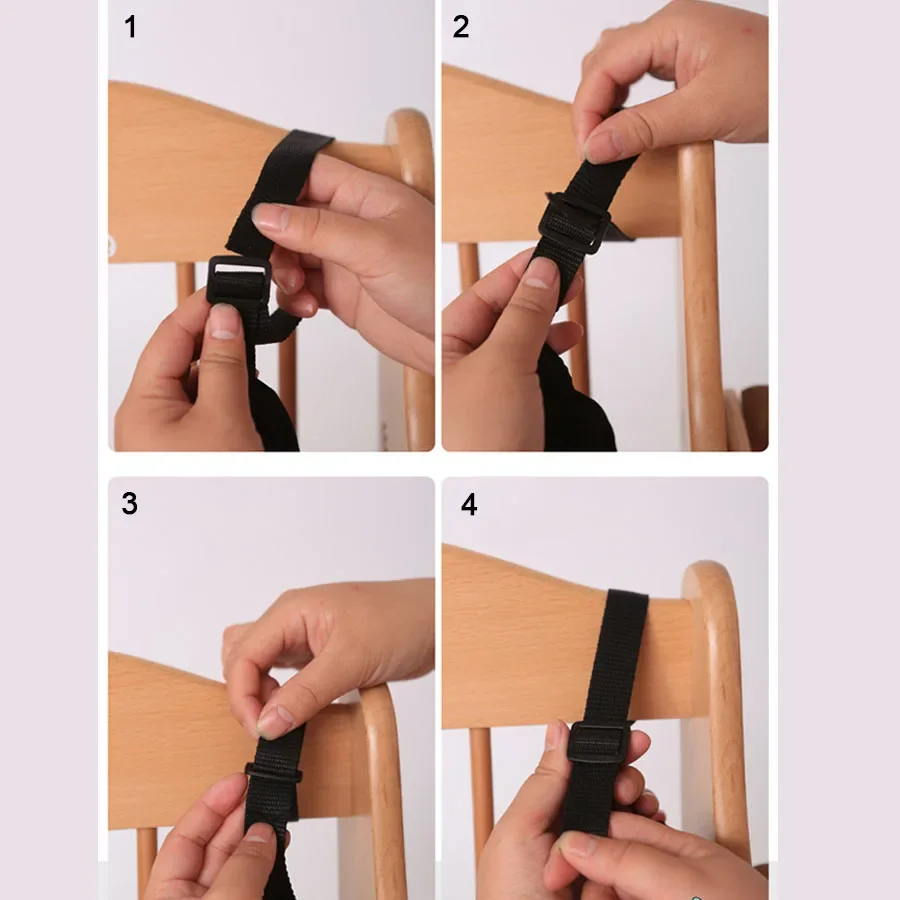 1

2

3

4