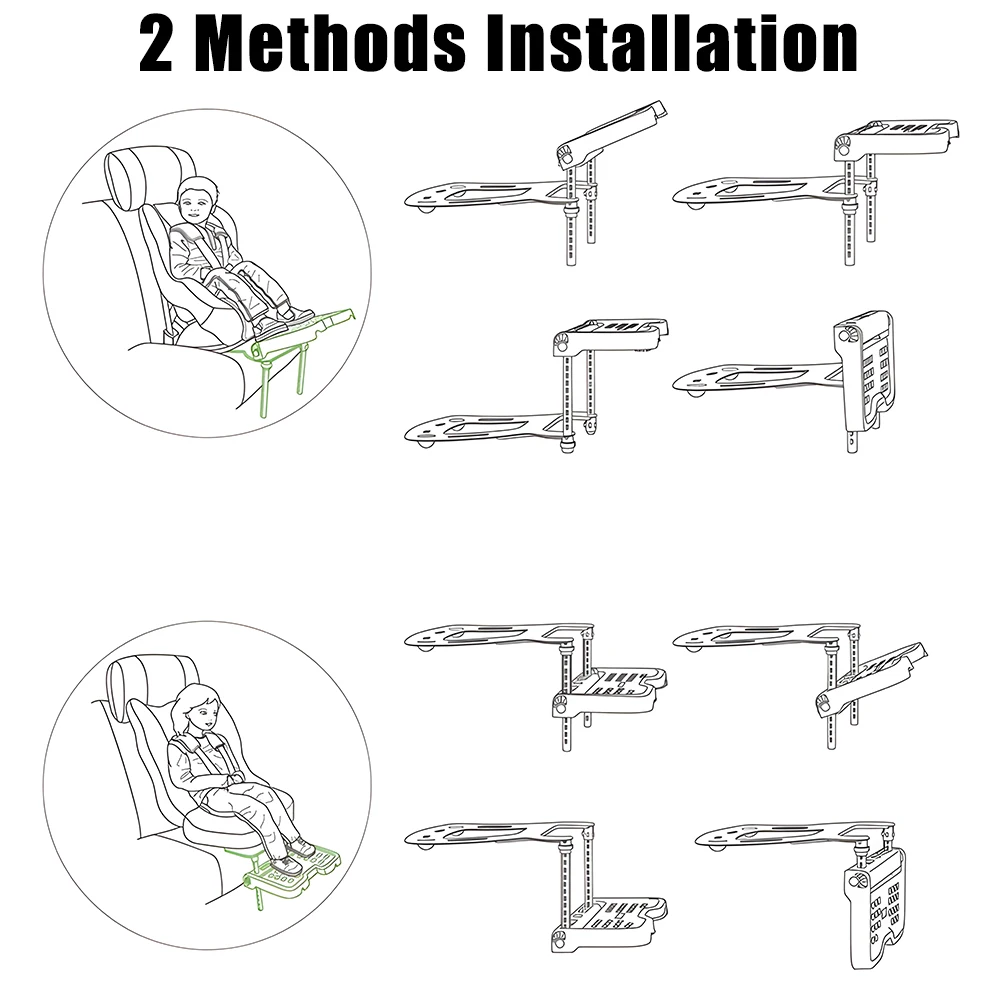 2 Methods Installation